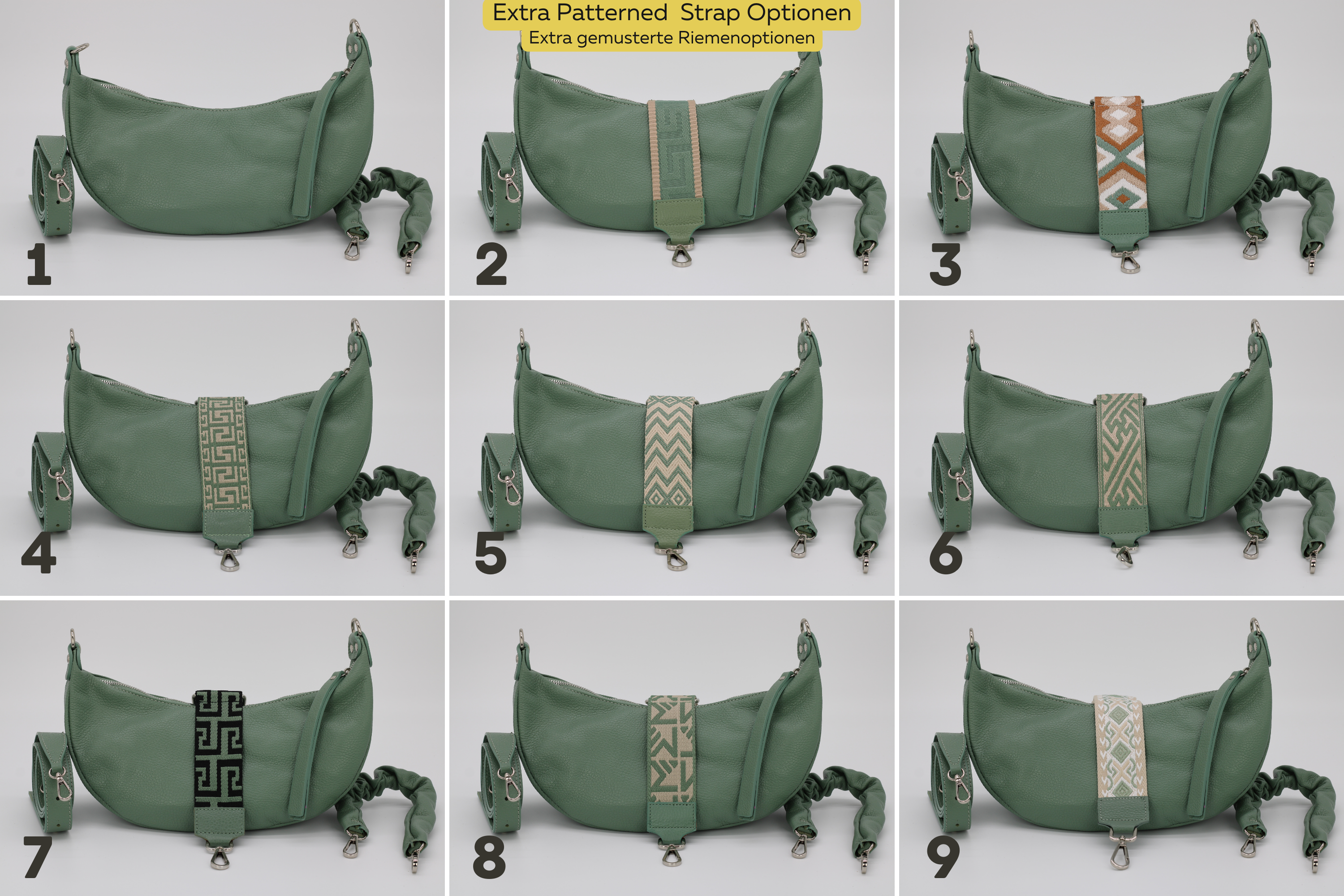 Extra Patterned Strap Optionen
Extra gemusterte Riemenoptionen

1

2

3

4

5

6

7

8

9