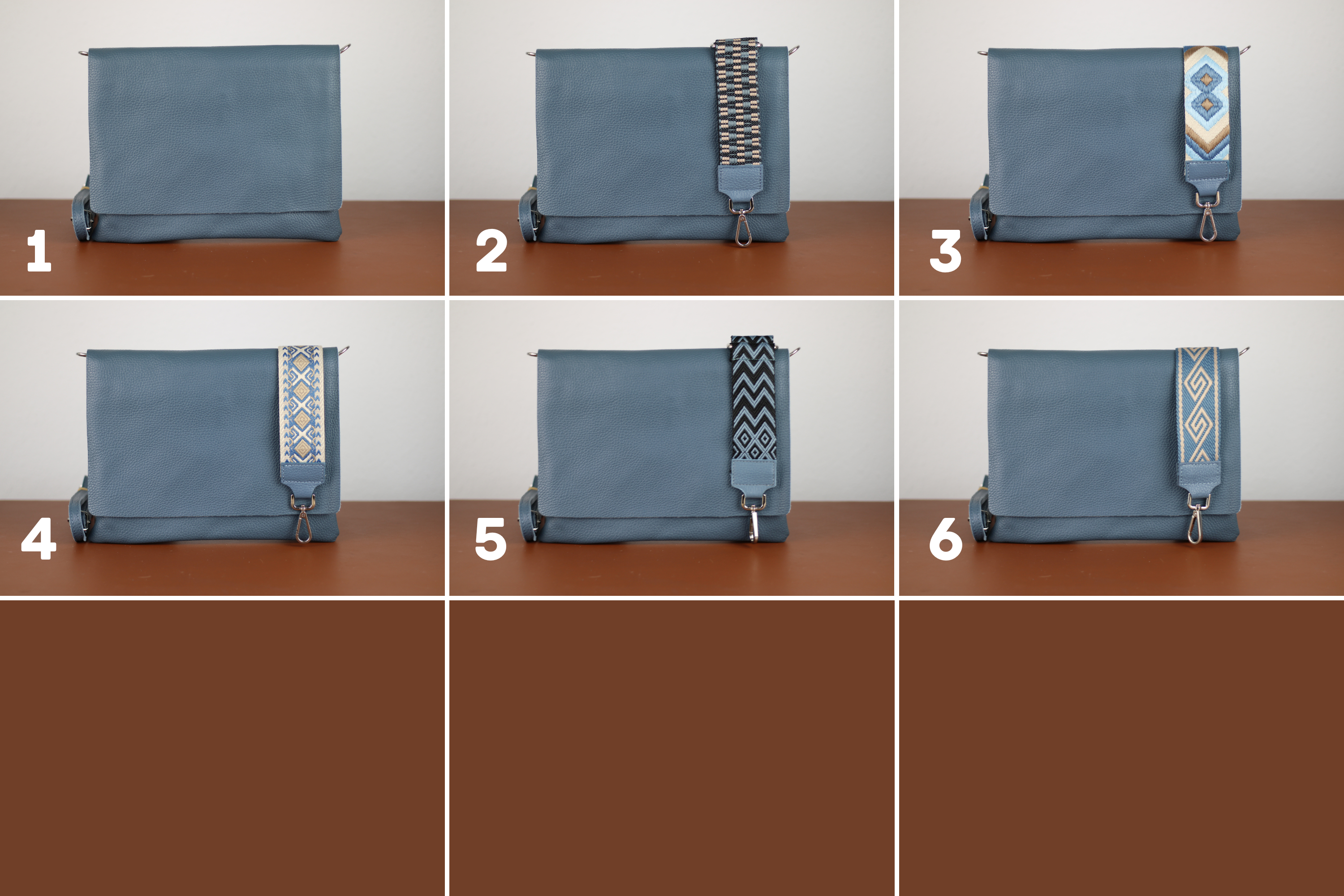 1

2

3

4

5

6