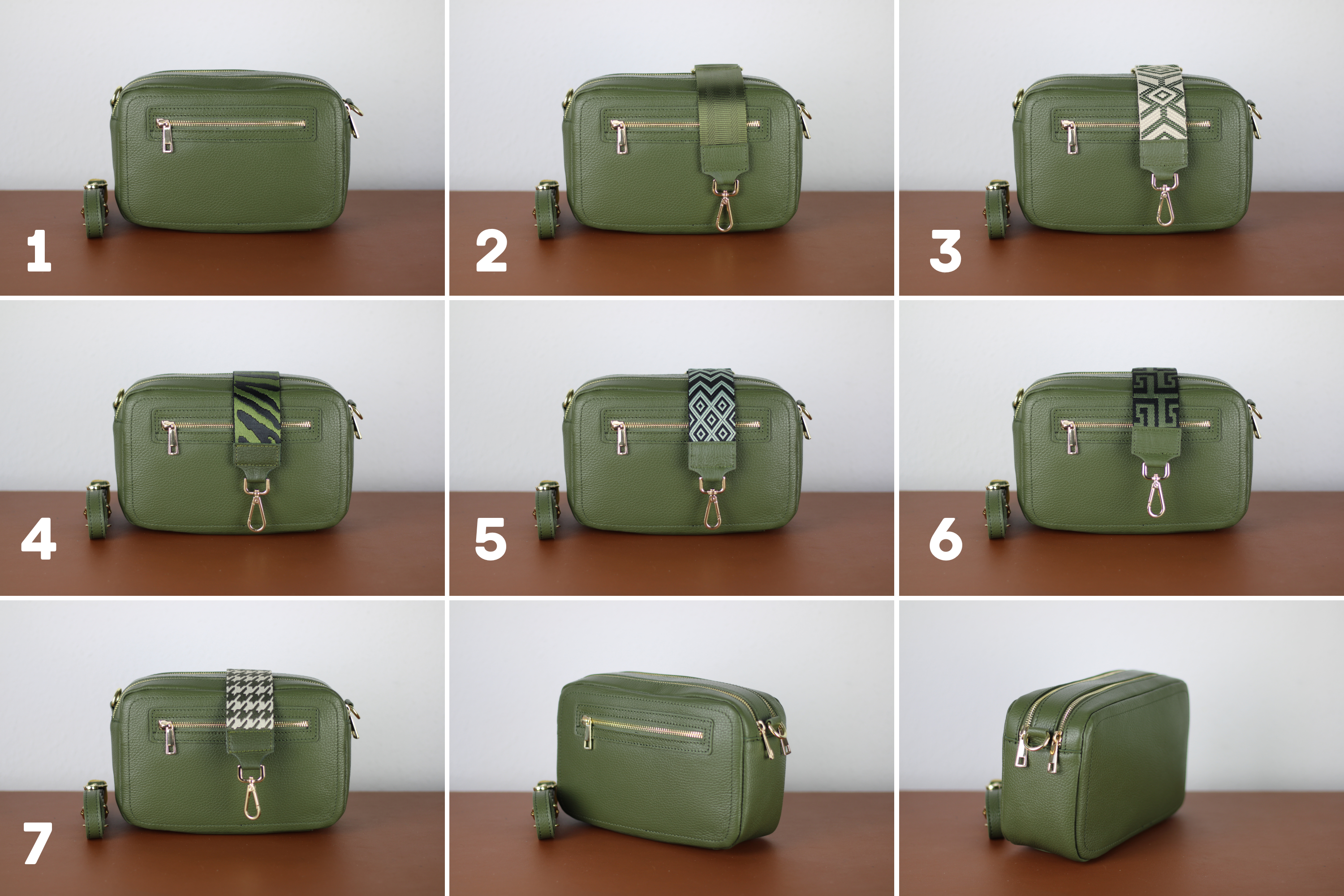 1

2

3

4

5

6

7